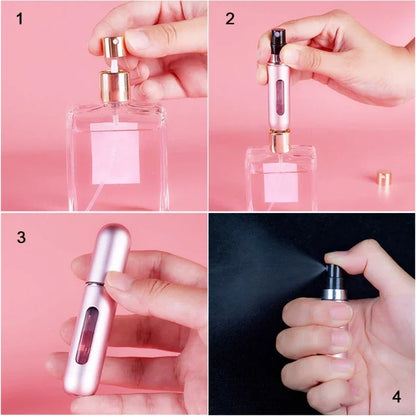 1

2

3

4